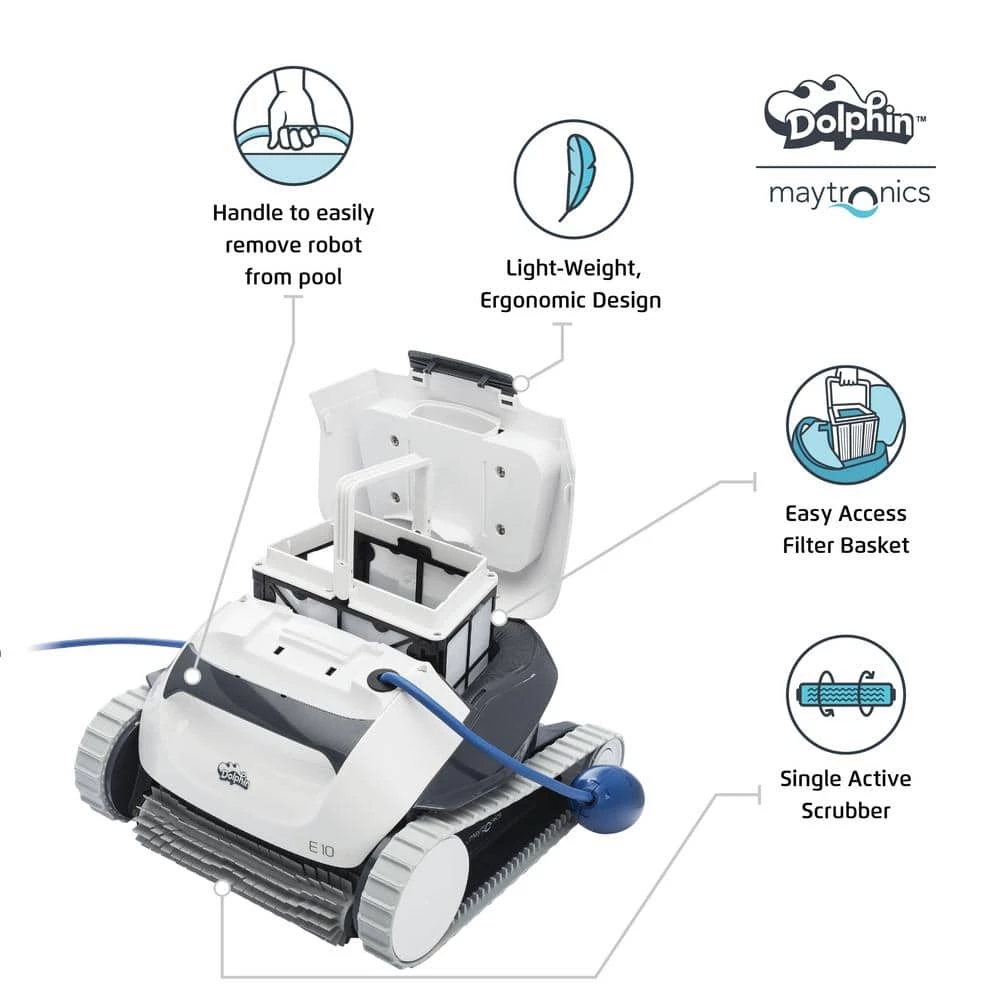 Handle to easily remove robot from pool

Light-Weight, Ergonomic Design

Dolphin™

maytronics

Easy Access Filter Basket

Single Active Scrubber

Dolphin

E10

maytronics