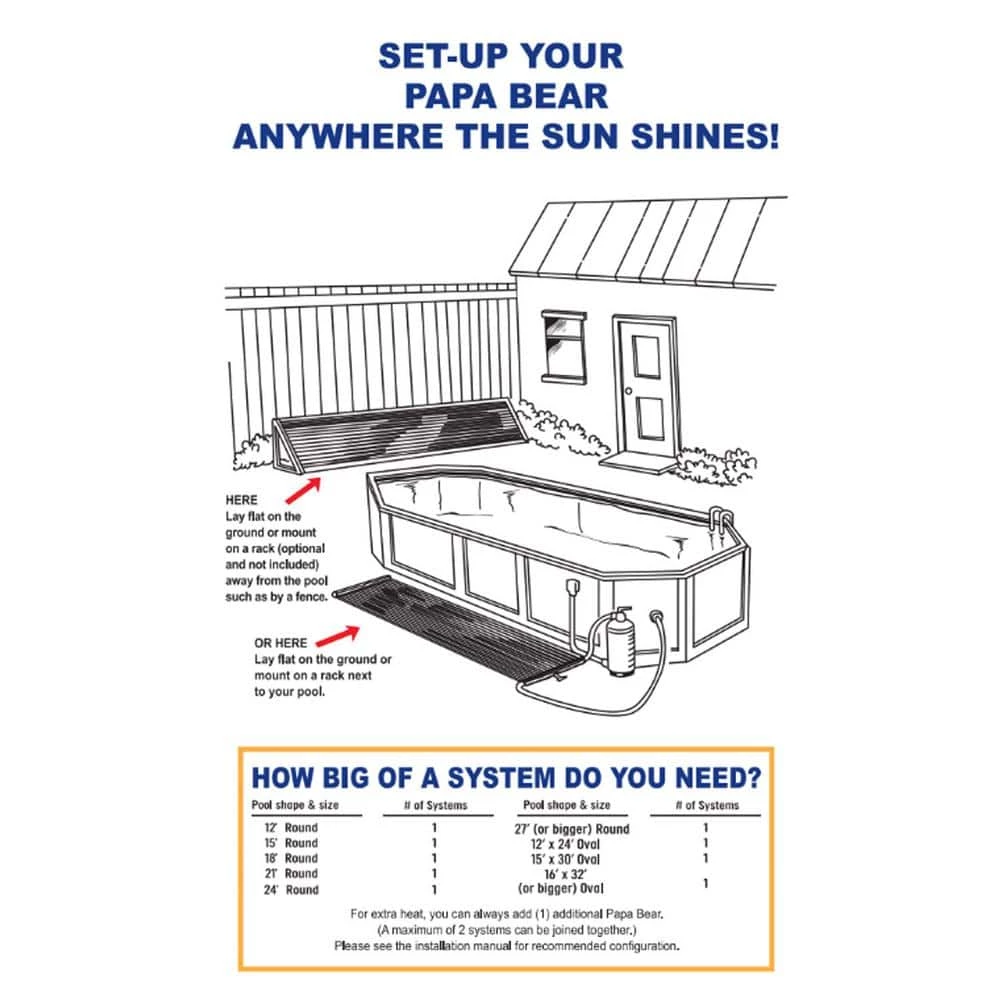 SET-UP YOUR
PAPA BEAR
ANYWHERE THE SUN SHINES!

HERE
Lay flat on the ground or mount on a rack (optional and not included) away from the pool such as by a fence.

OR HERE
Lay flat on the ground or mount on a rack next to your pool.

HOW BIG OF A SYSTEM DO YOU NEED?

| Pool shape & size | # of Systems | Pool shape & size | # of Systems |
|---|---|---|---|
| 12' Round | 1 | 27' (or bigger) Round | 1 |
| 15' Round | 1 | 12' x 24' Oval | 1 |
| 18' Round | 1 | 15' x 30' Oval | 1 |
| 21' Round | 1 | 16' x 32' (or bigger) Oval | 1 |
| 24' Round | 1 | | |

For extra heat, you can always add (1) additional Papa Bear.
(A maximum of 2 systems can be joined together.)
Please see the installation manual for recommended configuration.