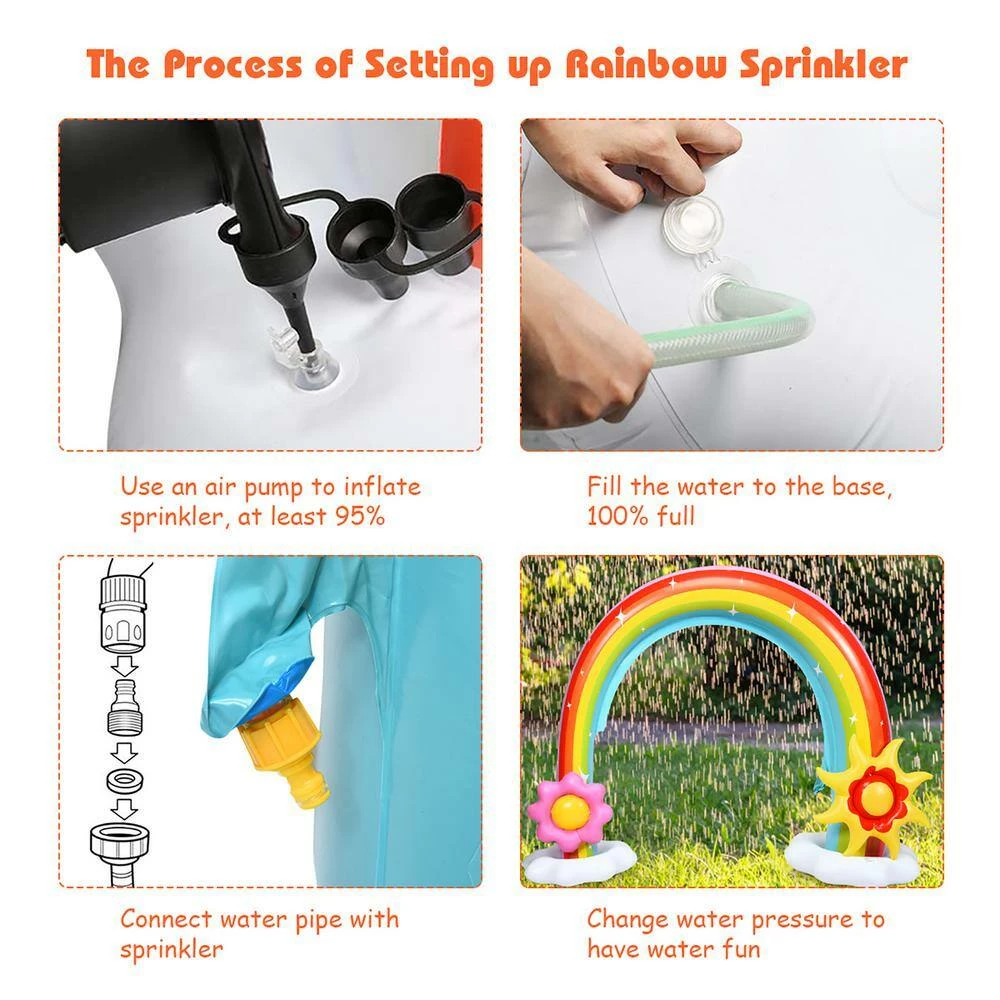 The Process of Setting up Rainbow Sprinkler

Use an air pump to inflate sprinkler, at least 95%

Fill the water to the base, 100% full

Connect water pipe with sprinkler

Change water pressure to have water fun