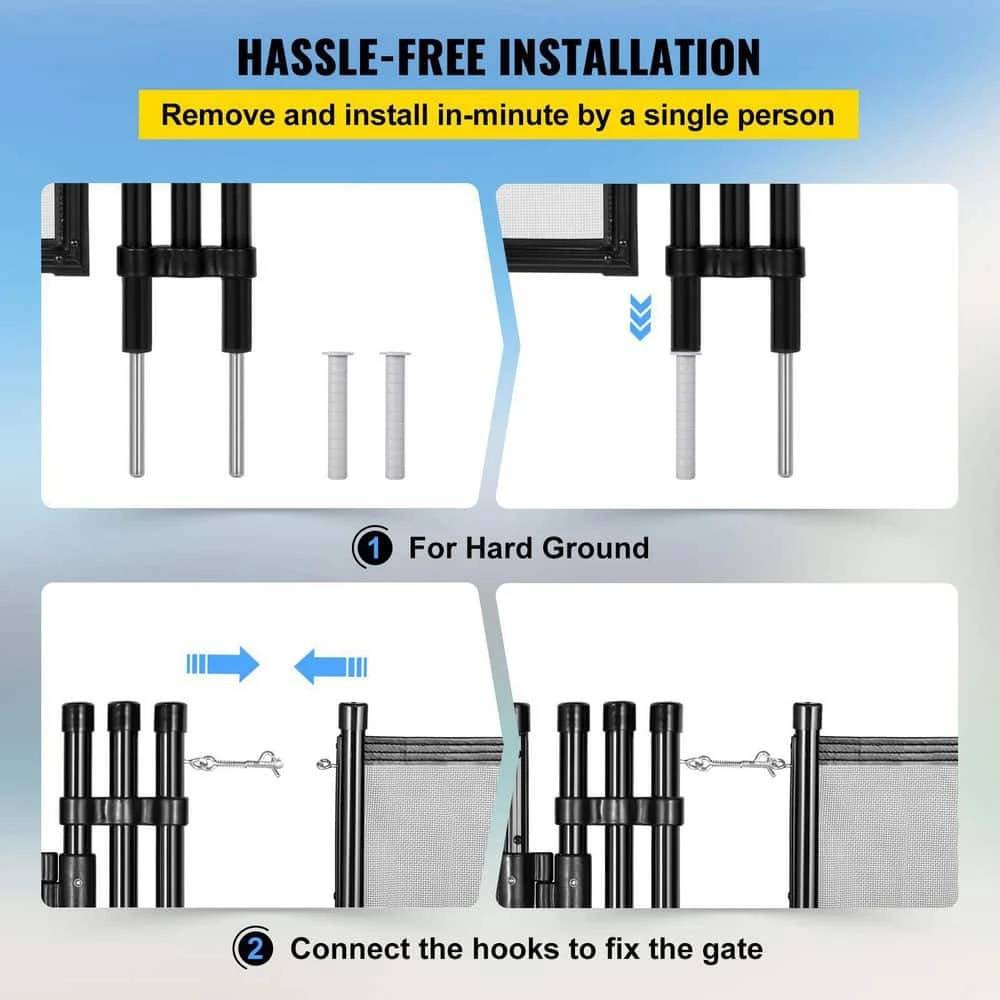 HASSLE-FREE INSTALLATION

Remove and install in-minute by a single person

1 For Hard Ground

2 Connect the hooks to fix the gate